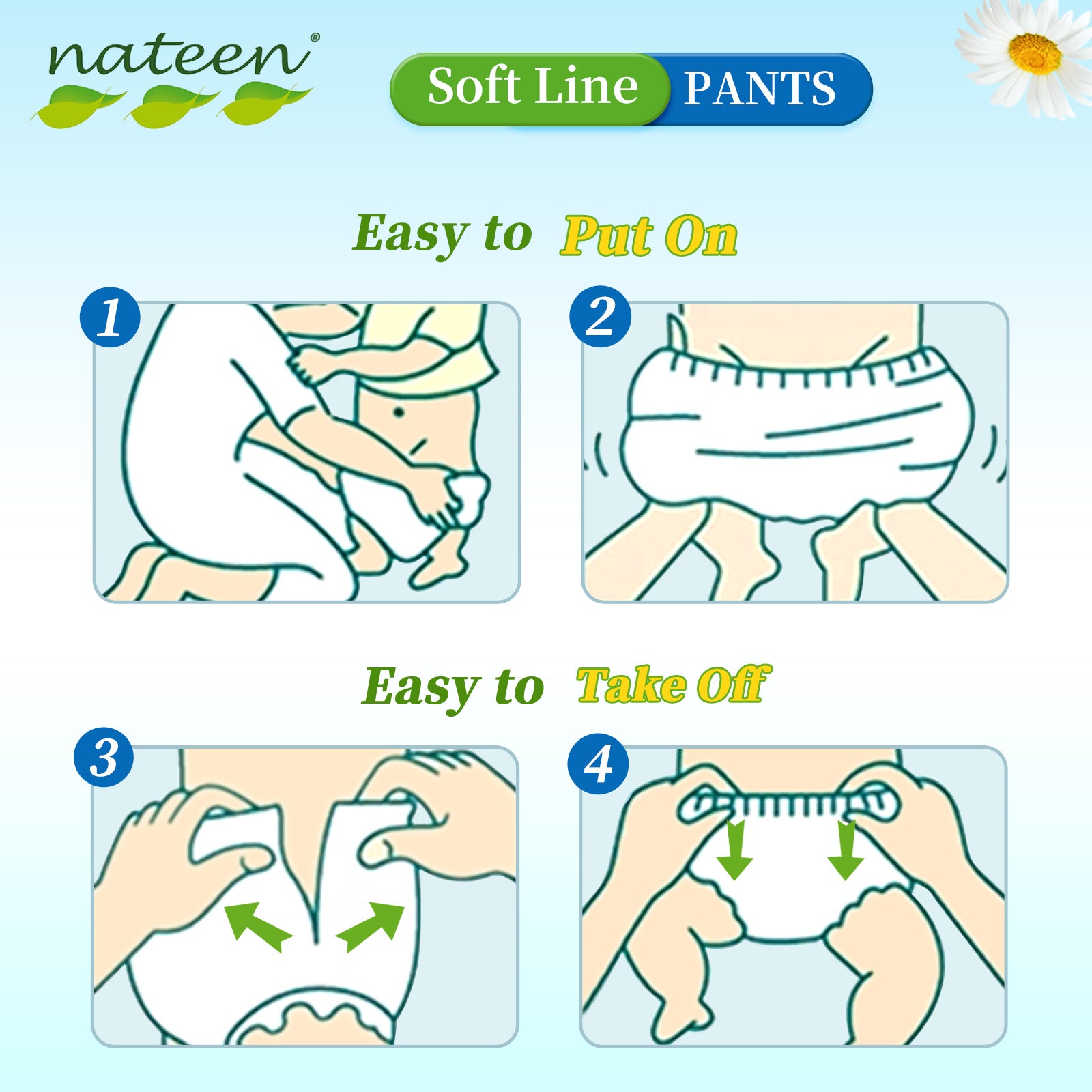 nateen®

Soft Line PANTS

Easy to Put On

1

2

Easy to Take Off

3

4