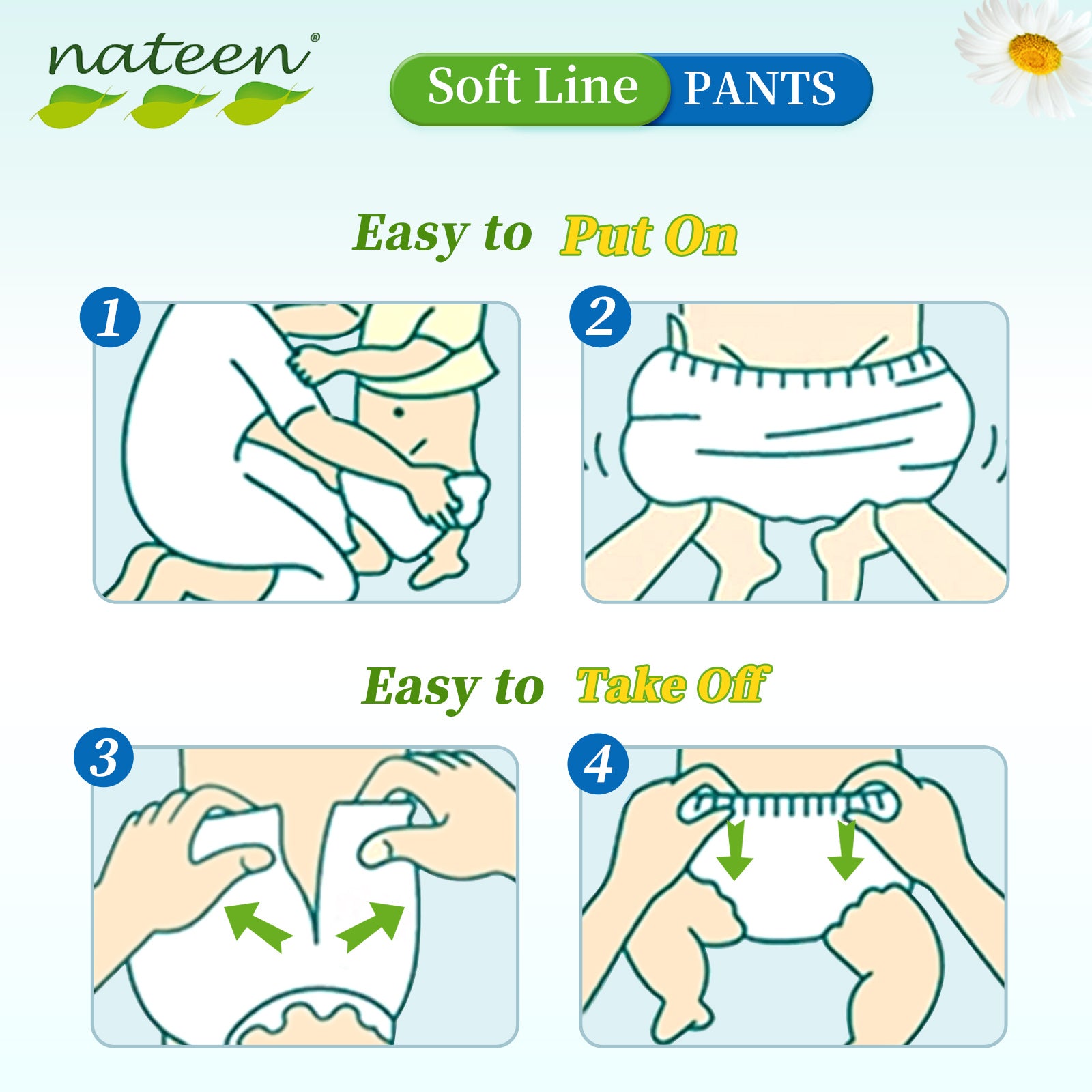 nateen®

Soft Line PANTS

Easy to Put On

1

2

Easy to Take Off

3

4